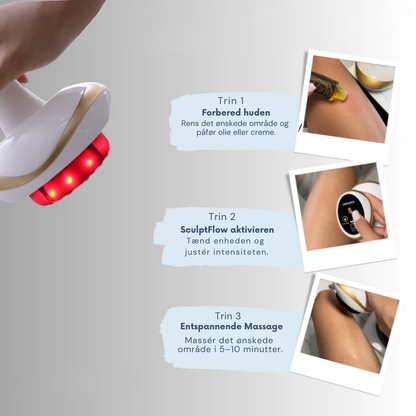 Trin 1
Forbered huden
Rens det ønskede område og påfør olie eller creme.

Trin 2
SculptFlow aktivieren
Tænd enheden og justér intensiteten.

Trin 3
Entspannende Massage
Massér det ønskede område i 5–10 minutter.